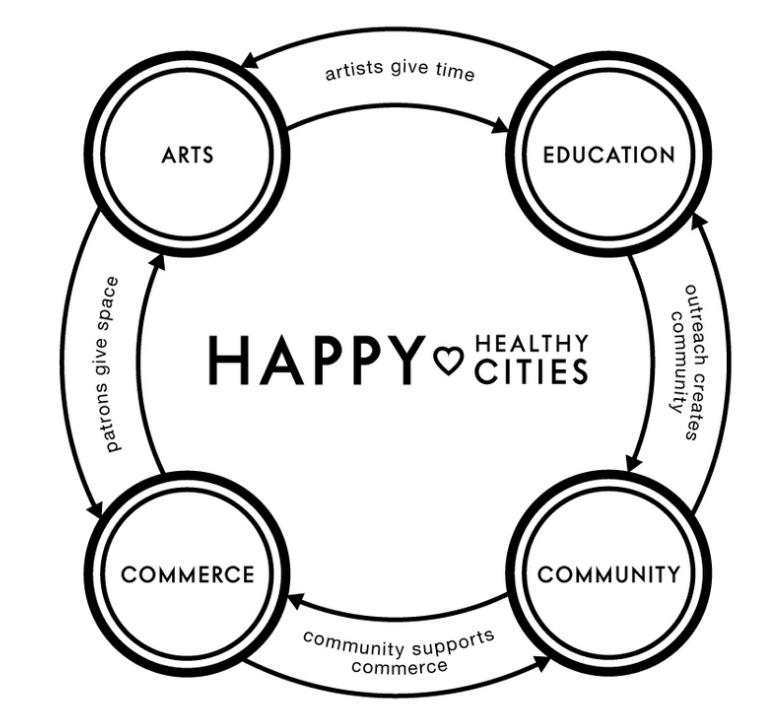 artists give time

ARTS

EDUCATION

patrons give space

HAPPY ♡ HEALTHY CITIES

outreach creates community

COMMERCE

COMMUNITY

community supports commerce